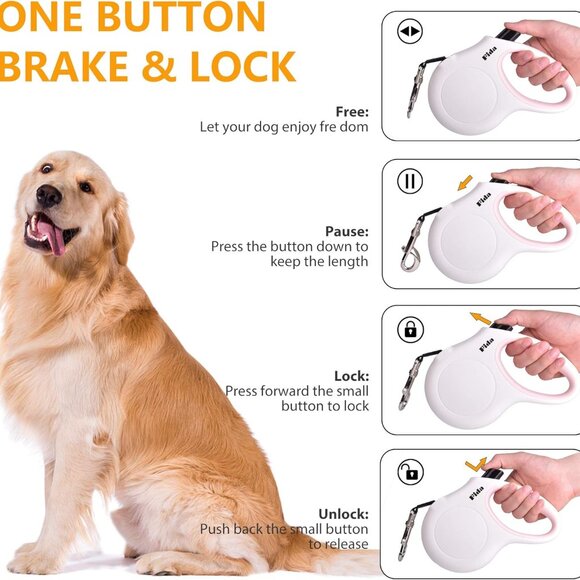 ONE BUTTON
BRAKE & LOCK

Free:
Let your dog enjoy fre dom

Fida

Pause:
Press the button down to keep the length

Fida

Lock:
Press forward the small button to lock

Fida

Unlock:
Push back the small button to release

Fida